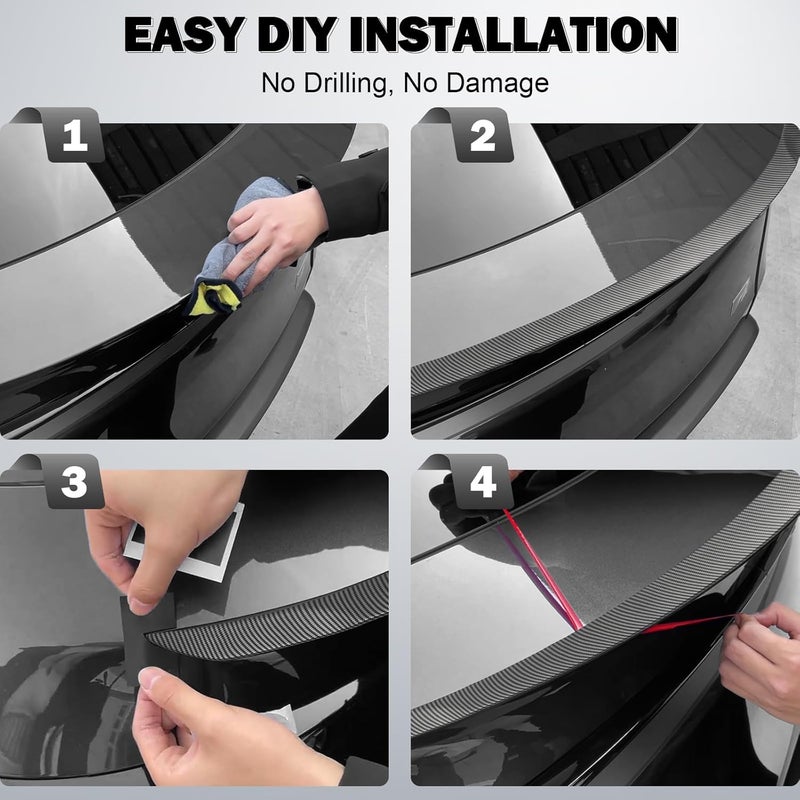 EASY DIY INSTALLATION
No Drilling, No Damage

1

2

3

4